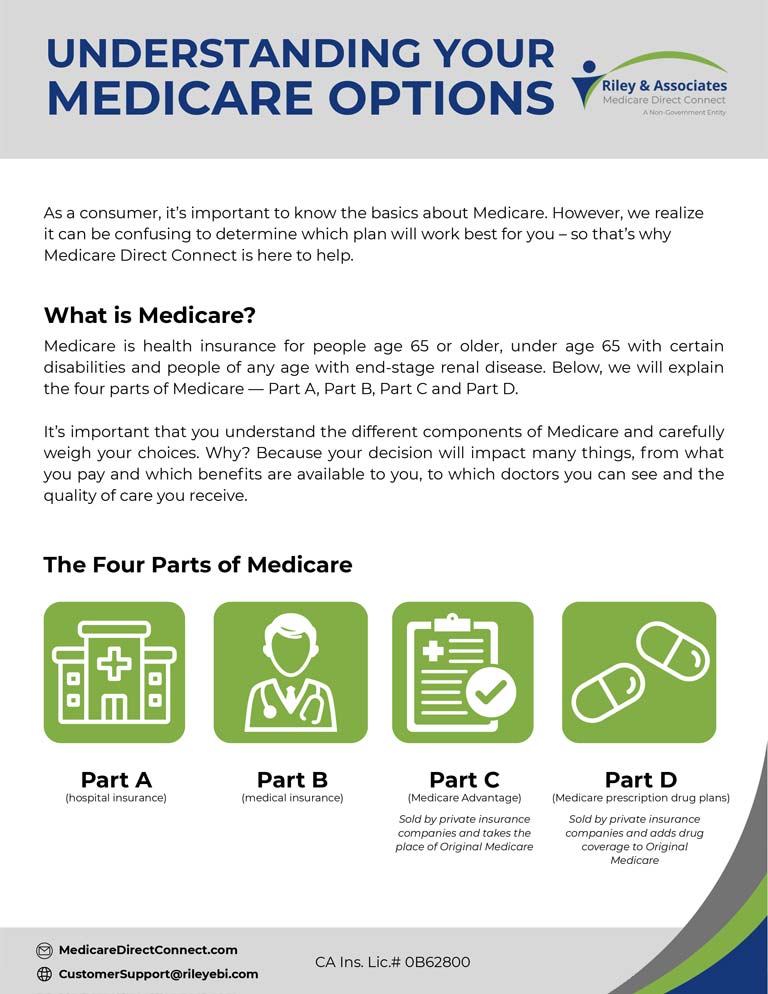 UNDERSTANDING YOUR MEDICARE OPTIONS

Riley & Associates
Medicare Direct Connect
A Non-Government Entity

As a consumer, it's important to know the basics about Medicare. However, we realize it can be confusing to determine which plan will work best for you – so that's why Medicare Direct Connect is here to help.

What is Medicare?

Medicare is health insurance for people age 65 or older, under age 65 with certain disabilities and people of any age with end-stage renal disease. Below, we will explain the four parts of Medicare — Part A, Part B, Part C and Part D.

It's important that you understand the different components of Medicare and carefully weigh your choices. Why? Because your decision will impact many things, from what you pay and which benefits are available to you, to which doctors you can see and the quality of care you receive.

The Four Parts of Medicare

Part A
(hospital insurance)

Part B
(medical insurance)

Part C
(Medicare Advantage)
Sold by private insurance companies and takes the place of Original Medicare

Part D
(Medicare prescription drug plans)
Sold by private insurance companies and adds drug coverage to Original Medicare

MedicareDirectConnect.com
CustomerSupport@rileyebi.com

CA Ins. Lic.# 0B62800